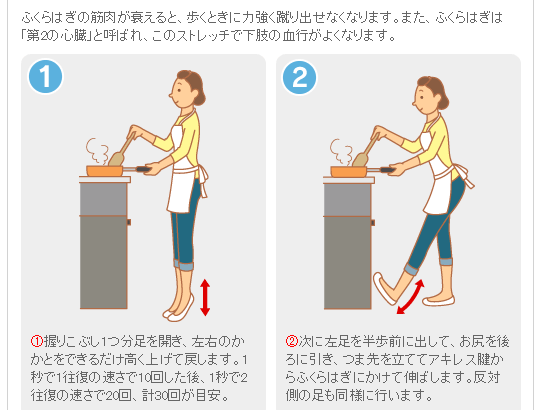 ふくらはぎの筋肉が衰えると、歩くときに力強く蹴り出せなくなります。また、ふくらはぎは「第2の心臓」と呼ばれ、このストレッチで下肢の血行がよくなります。

1

①握りこぶし1つ分足を開き、左右のかかとをできるだけ高く上げて戻します。1秒で1往復の速さで10回した後、1秒で2往復の速さで20回、計30回が目安。

2

②次に左足を半歩前に出して、お尻を後ろに引き、つま先を立ててアキレス腱からふくらはぎにかけて伸ばします。反対側の足も同様に行います。